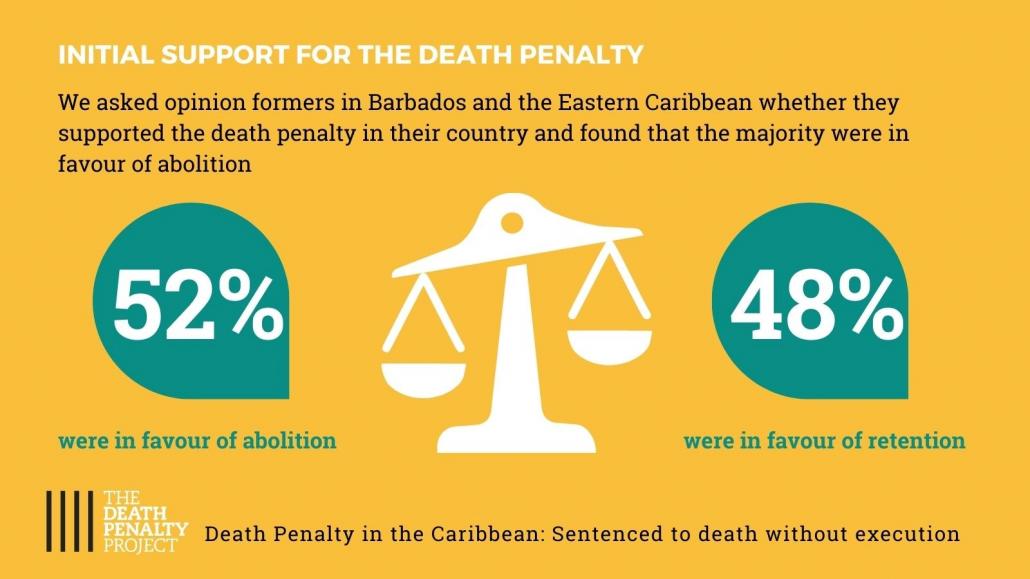 INITIAL SUPPORT FOR THE DEATH PENALTY

We asked opinion formers in Barbados and the Eastern Caribbean whether they supported the death penalty in their country and found that the majority were in favour of abolition

52%

were in favour of abolition

48%

were in favour of retention

THE DEATH PENALTY PROJECT

Death Penalty in the Caribbean: Sentenced to death without execution